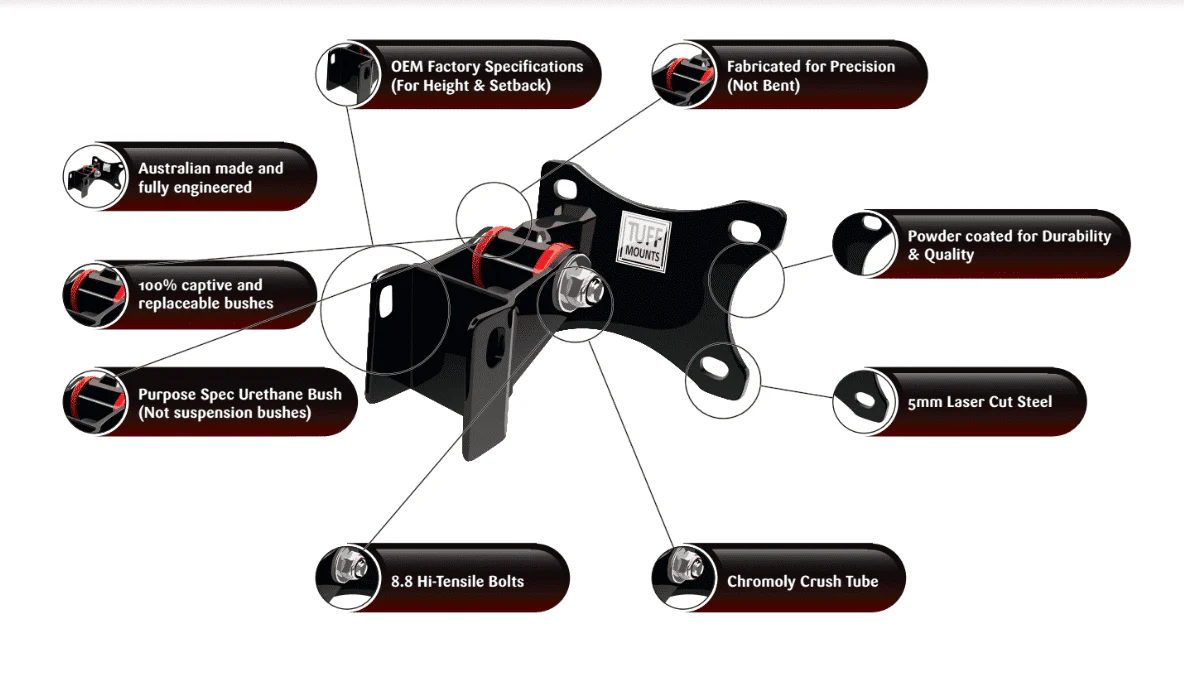 OEM Factory Specifications (For Height & Setback)

Fabricated for Precision (Not Bent)

Australian made and fully engineered

TUFF MOUNTS

Powder coated for Durability & Quality

100% captive and replaceable bushes

Purpose Spec Urethane Bush (Not suspension bushes)

5mm Laser Cut Steel

8.8 Hi-Tensile Bolts

Chromoly Crush Tube